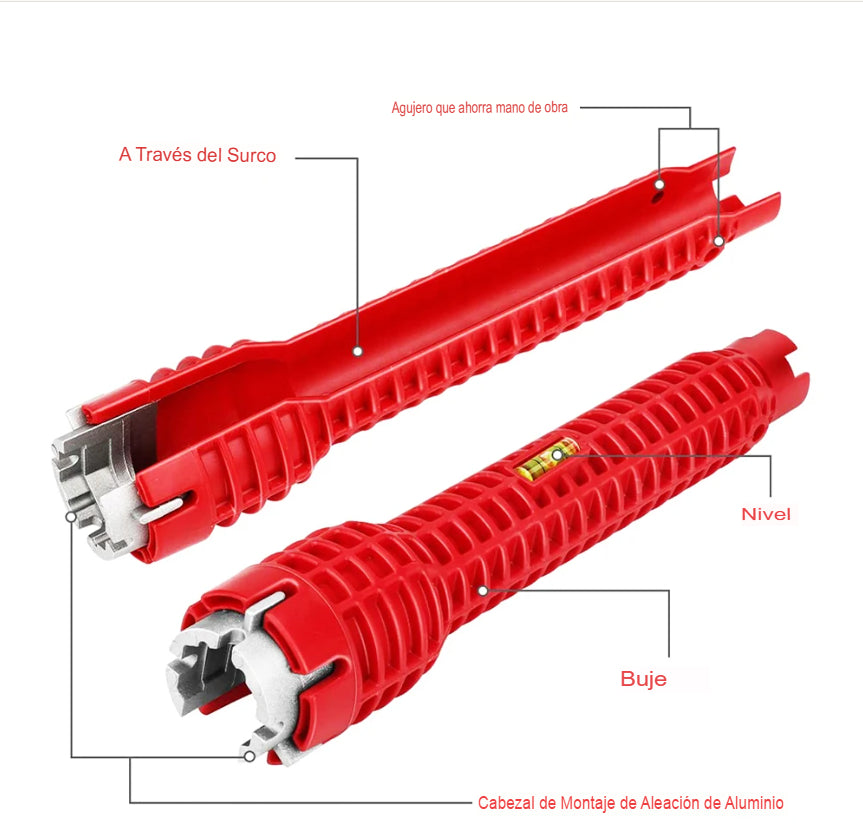 Agujero que ahorra mano de obra

A Través del Surco

Nivel

Buje

Cabezal de Montaje de Aleación de Aluminio